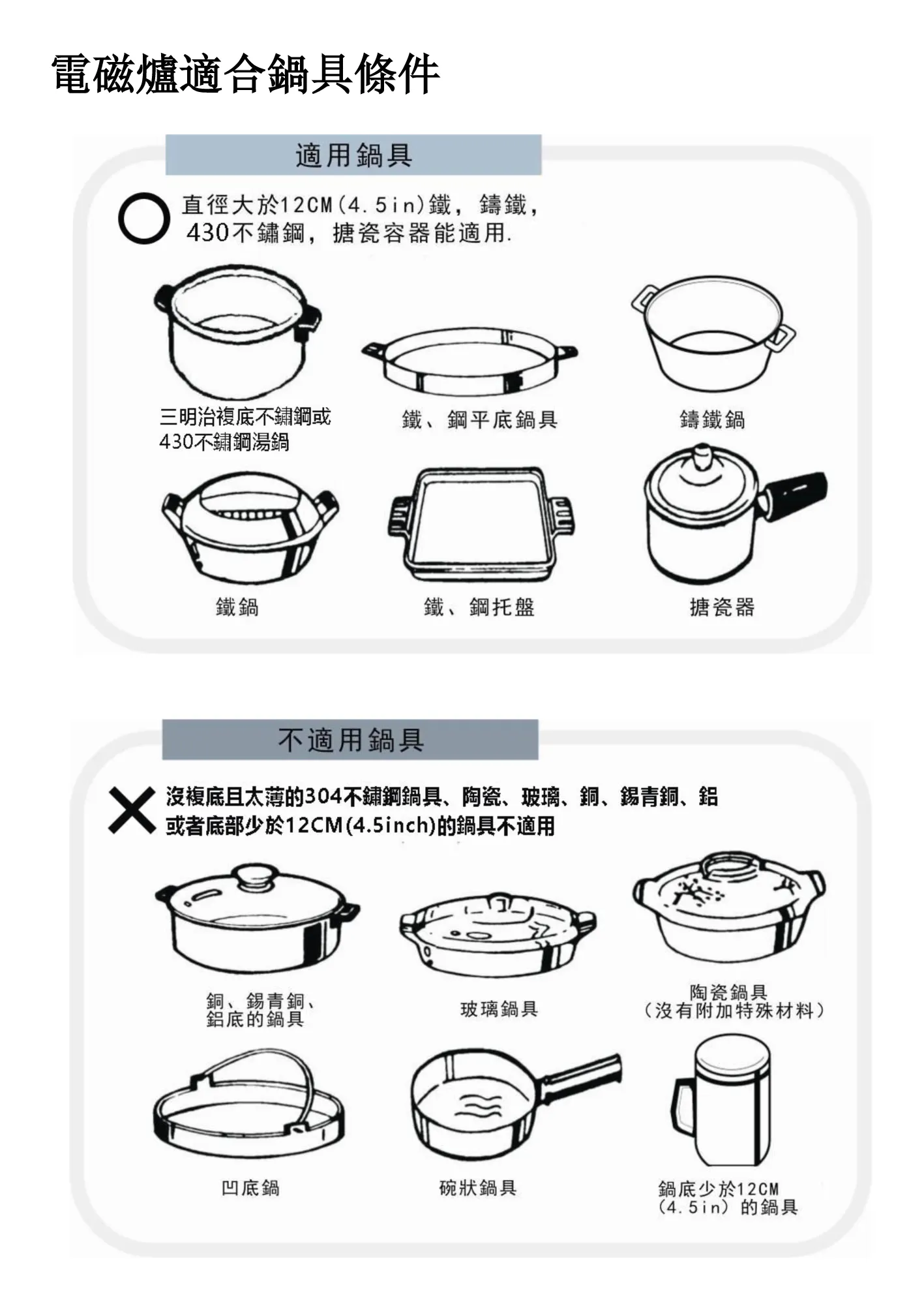 電磁爐適合鍋具條件

適用鍋具

直徑大於12CM(4.5in)鐵，鑄鐵，430不鏽鋼，搪瓷容器能適用.

三明治複底不鏽鋼或430不鏽鋼湯鍋

鐵、鋼平底鍋具

鑄鐵鍋

鐵鍋

鐵、鋼托盤

搪瓷器

不適用鍋具

沒複底且太薄的304不鏽鋼鍋具、陶瓷、玻璃、銅、錫青銅、鋁或者底部少於12CM(4.5inch)的鍋具不適用

銅、錫青銅、鋁底的鍋具

玻璃鍋具

陶瓷鍋具（沒有附加特殊材料）

凹底鍋

碗狀鍋具

鍋底少於12CM（4.5in）的鍋具